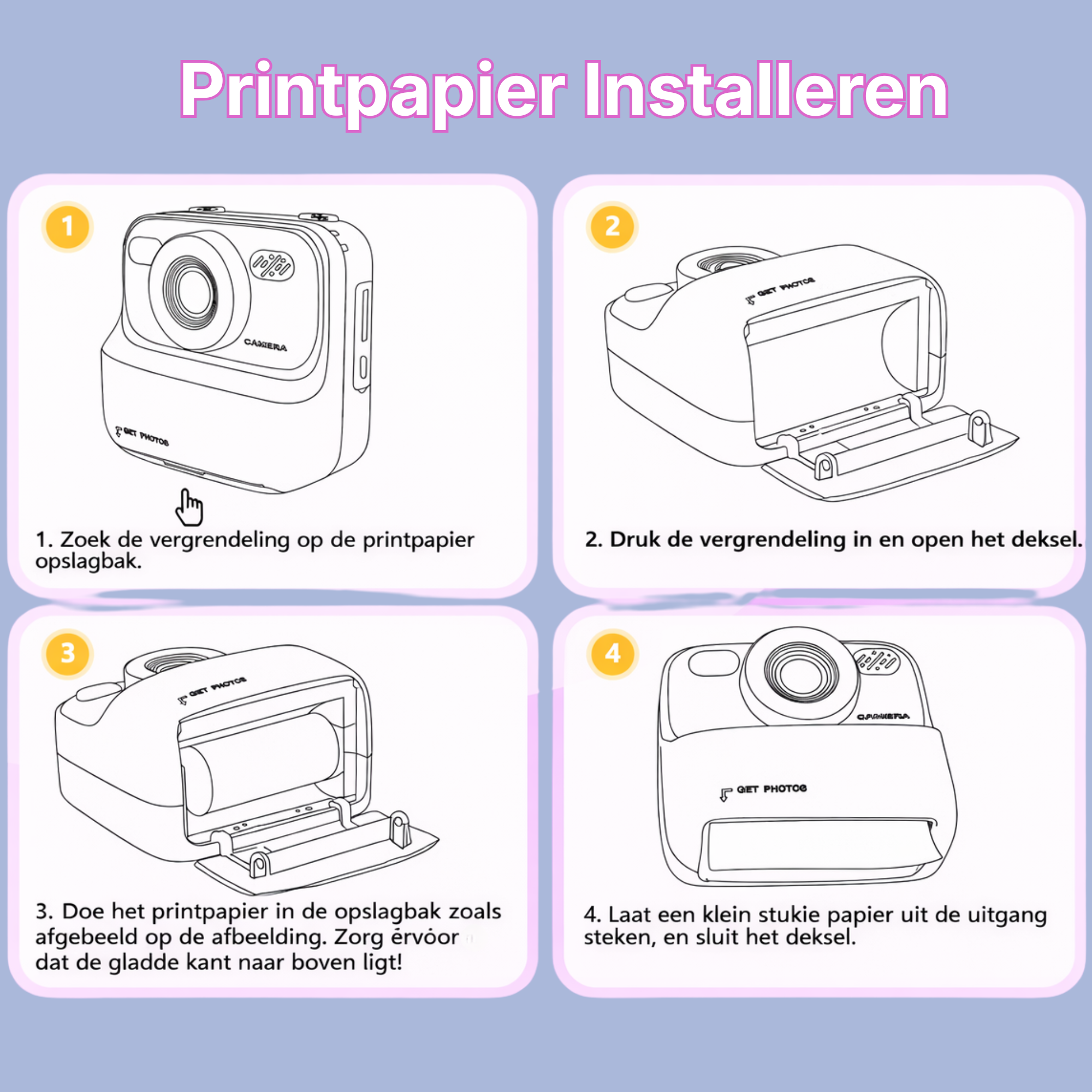 Printpapier Installeren

1

CAMERA

GET PHOTOS

1. Zoek de vergrendeling op de printpapier opslagbak.

2

GET PHOTOS

2. Druk de vergrendeling in en open het deksel.

3

GET PHOTOS

3. Doe het printpapier in de opslagbak zoals afgebeeld op de afbeelding. Zorg érvóor dat de gladde kant naar boven ligt!

4

CAMERA

GET PHOTOS

4. Laat een klein stukie papier uit de uitgang steken, en sluit het deksel.